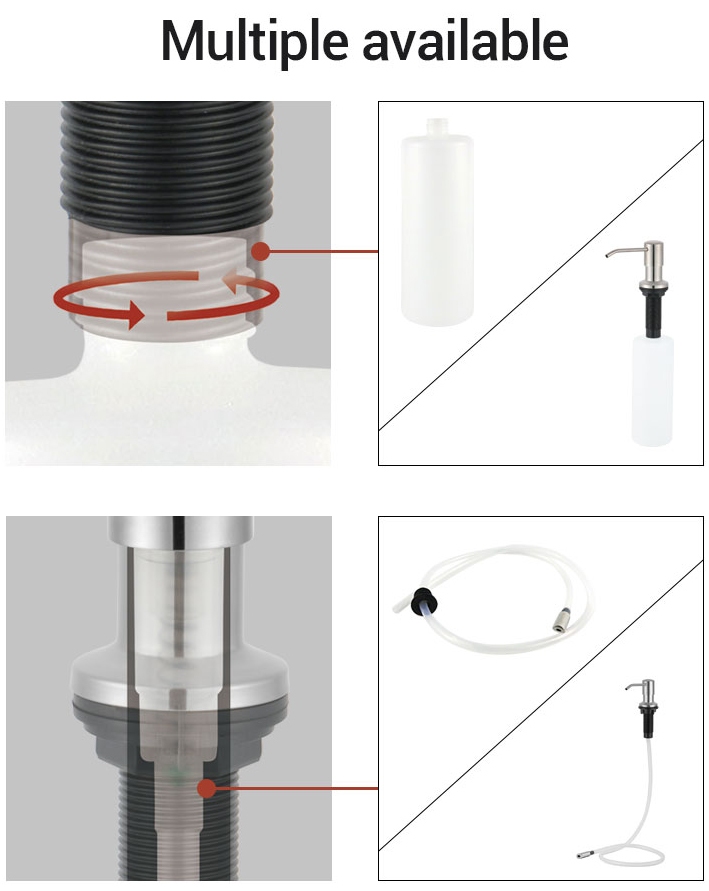 Multiple available